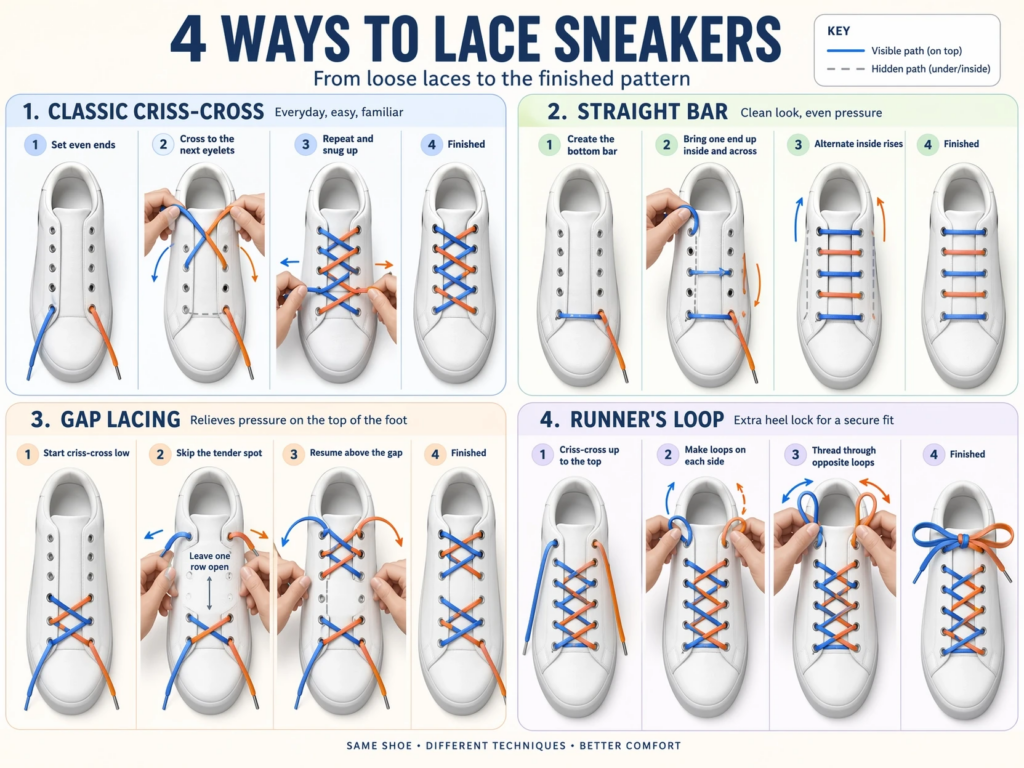 4 WAYS TO LACE SNEAKERS

From loose laces to the finished pattern

KEY
Visible path (on top)
Hidden path (under/inside)

1. CLASSIC CRISS-CROSS Everyday, easy, familiar

1 Set even ends

2 Cross to the next eyelets

3 Repeat and snug up

4 Finished

2. STRAIGHT BAR Clean look, even pressure

1 Create the bottom bar

2 Bring one end up inside and across

3 Alternate inside rises

4 Finished

3. GAP LACING Relieves pressure on the top of the foot

1 Start criss-cross low

2 Skip the tender spot

Leave one row open

3 Resume above the gap

4 Finished

4. RUNNER'S LOOP Extra heel lock for a secure fit

1 Criss-cross up to the top

2 Make loops on each side

3 Thread through opposite loops

4 Finished

SAME SHOE • DIFFERENT TECHNIQUES • BETTER COMFORT